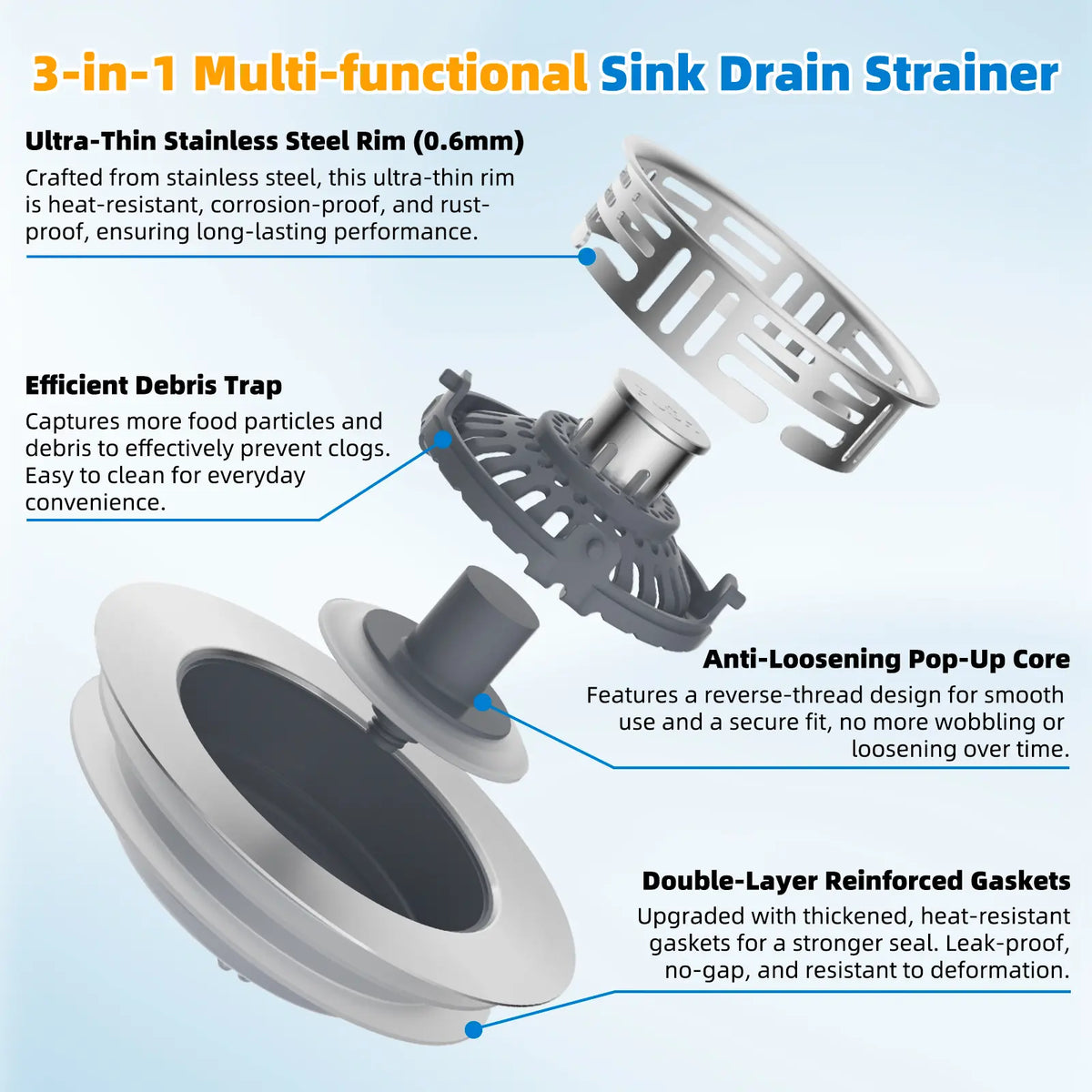 3-in-1 Multi-functional Sink Drain Strainer

Ultra-Thin Stainless Steel Rim (0.6mm)
Crafted from stainless steel, this ultra-thin rim is heat-resistant, corrosion-proof, and rust-proof, ensuring long-lasting performance.

Efficient Debris Trap
Captures more food particles and debris to effectively prevent clogs. Easy to clean for everyday convenience.

Anti-Loosening Pop-Up Core
Features a reverse-thread design for smooth use and a secure fit, no more wobbling or loosening over time.

Double-Layer Reinforced Gaskets
Upgraded with thickened, heat-resistant gaskets for a stronger seal. Leak-proof, no-gap, and resistant to deformation.