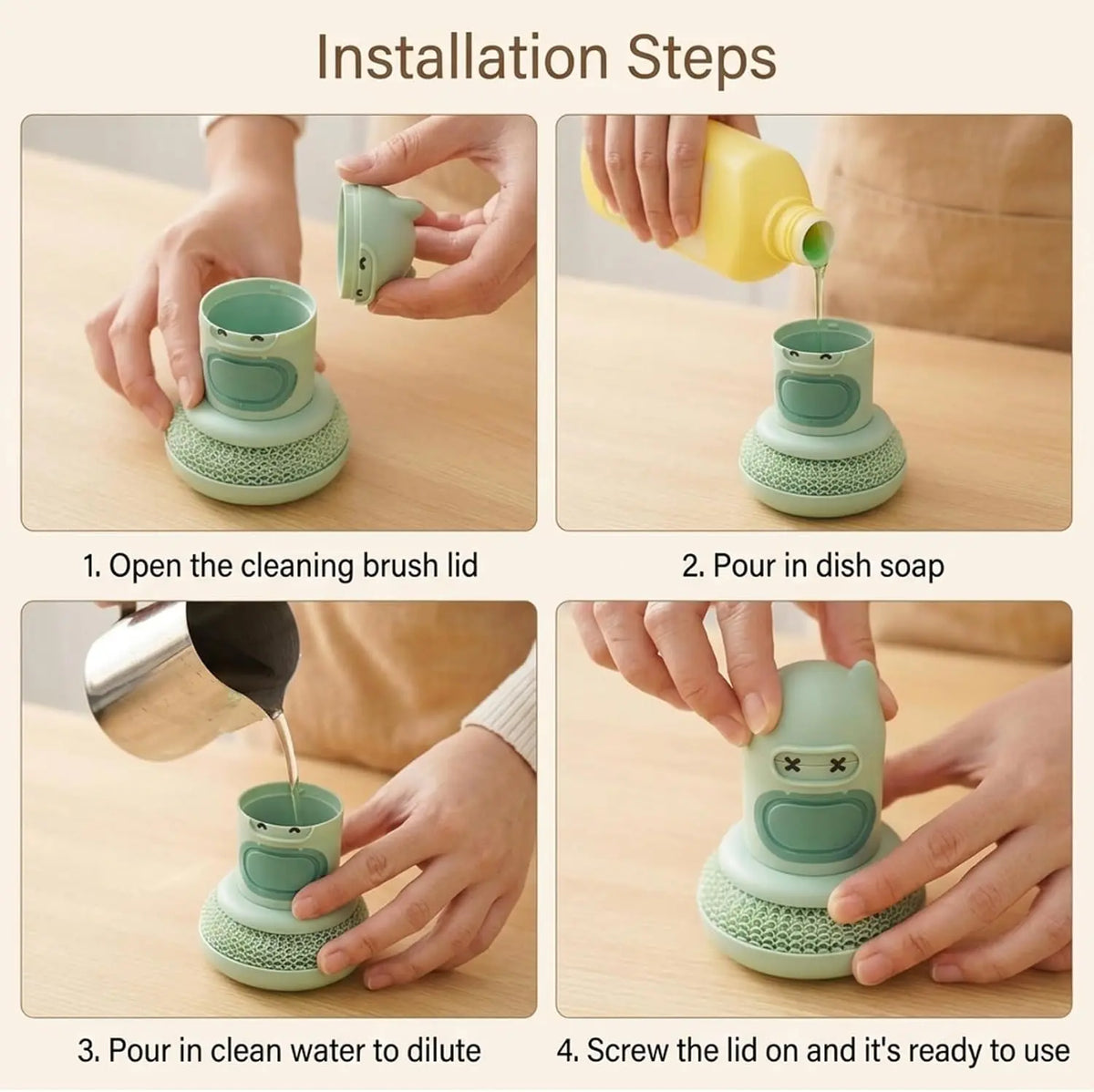 Installation Steps

1. Open the cleaning brush lid

2. Pour in dish soap

3. Pour in clean water to dilute

4. Screw the lid on and it's ready to use